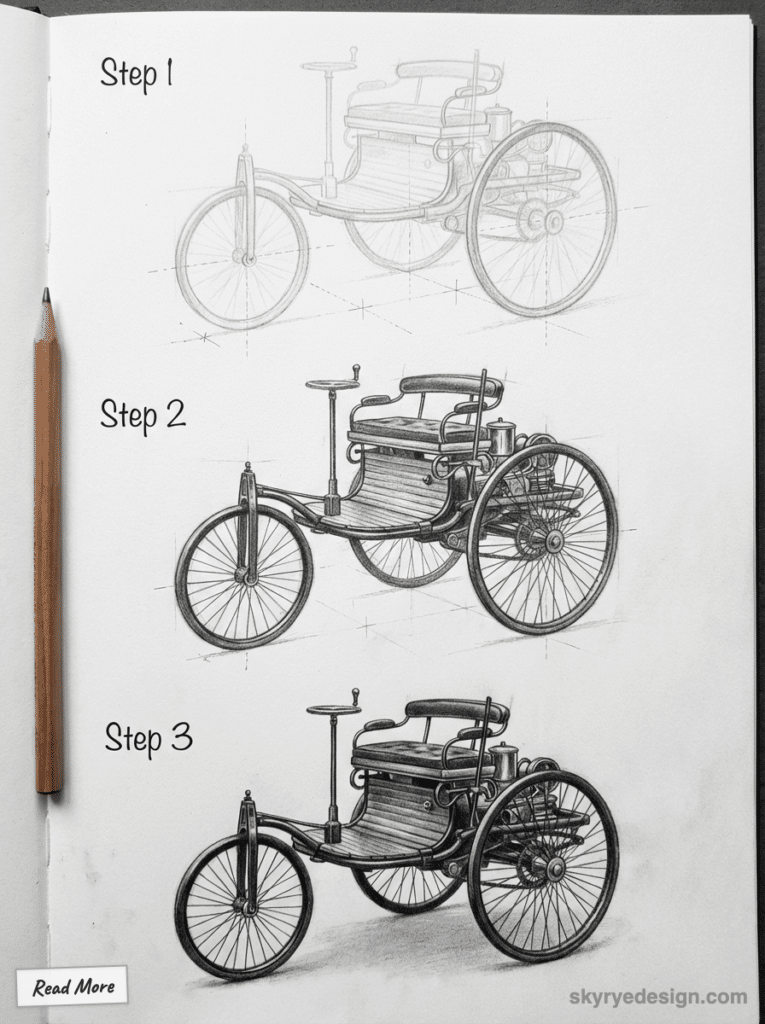 Step 1

Step 2

Step 3

Read More

skyryedesign.com