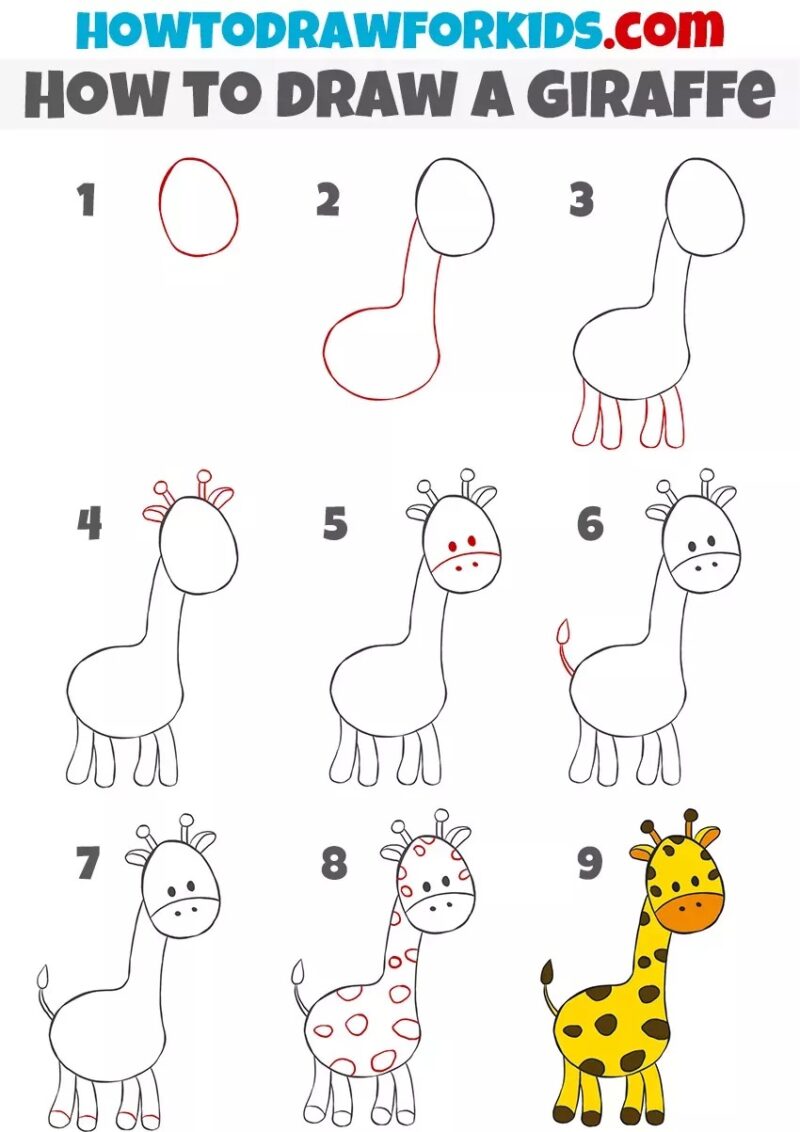 HOWTODRAWFORKIDS.com
HOW TO DRAW A GIRAFFE

1

2

3

4

5

6

7

8

9