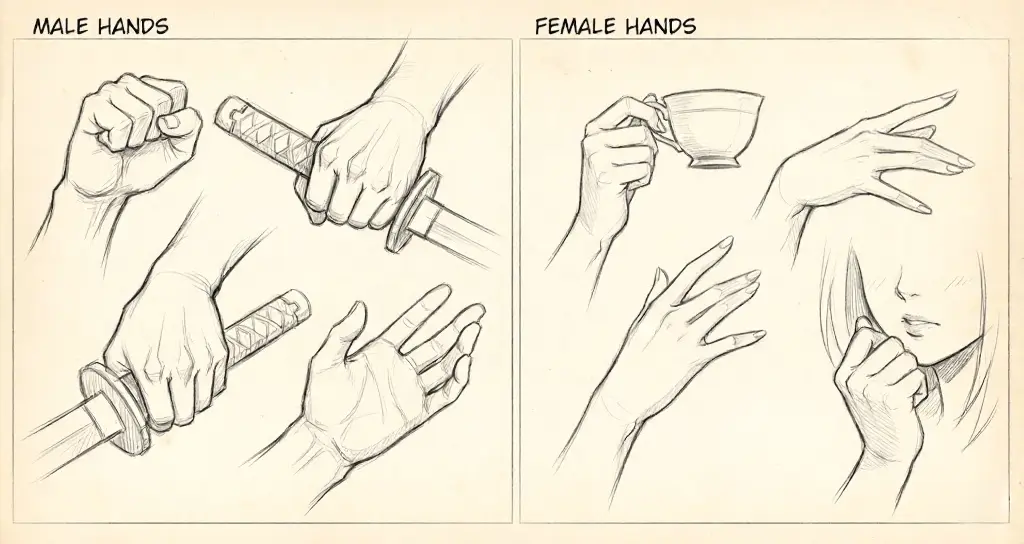 MALE HANDS

FEMALE HANDS