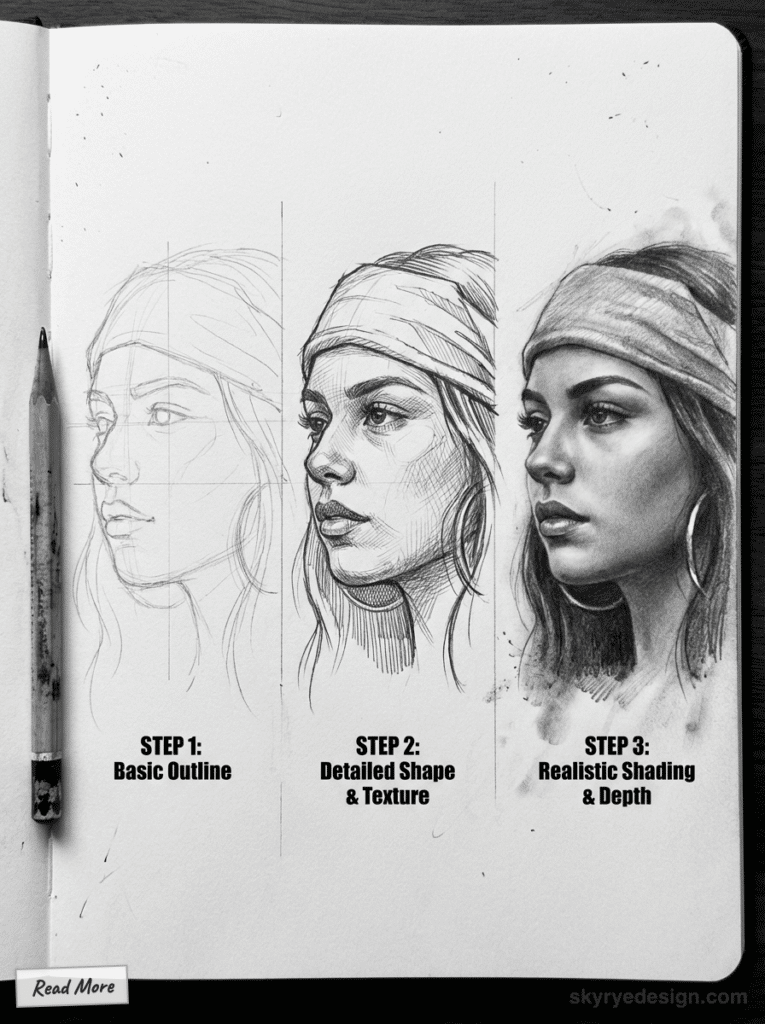 STEP 1:
Basic Outline

STEP 2:
Detailed Shape
& Texture

STEP 3:
Realistic Shading
& Depth

Read More

skyryedesign.com