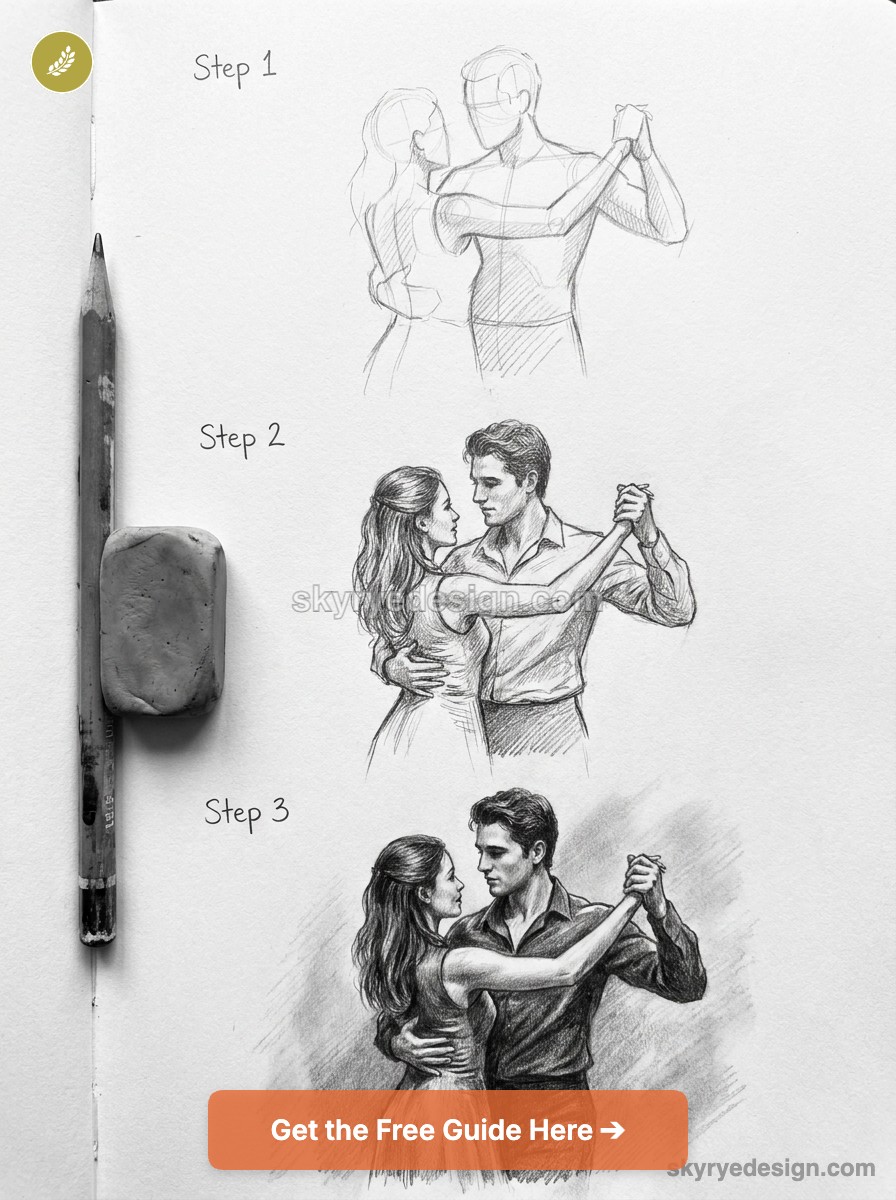 Step 1

Step 2

skyryedesign.com

Step 3

Get the Free Guide Here ➔

skyryedesign.com