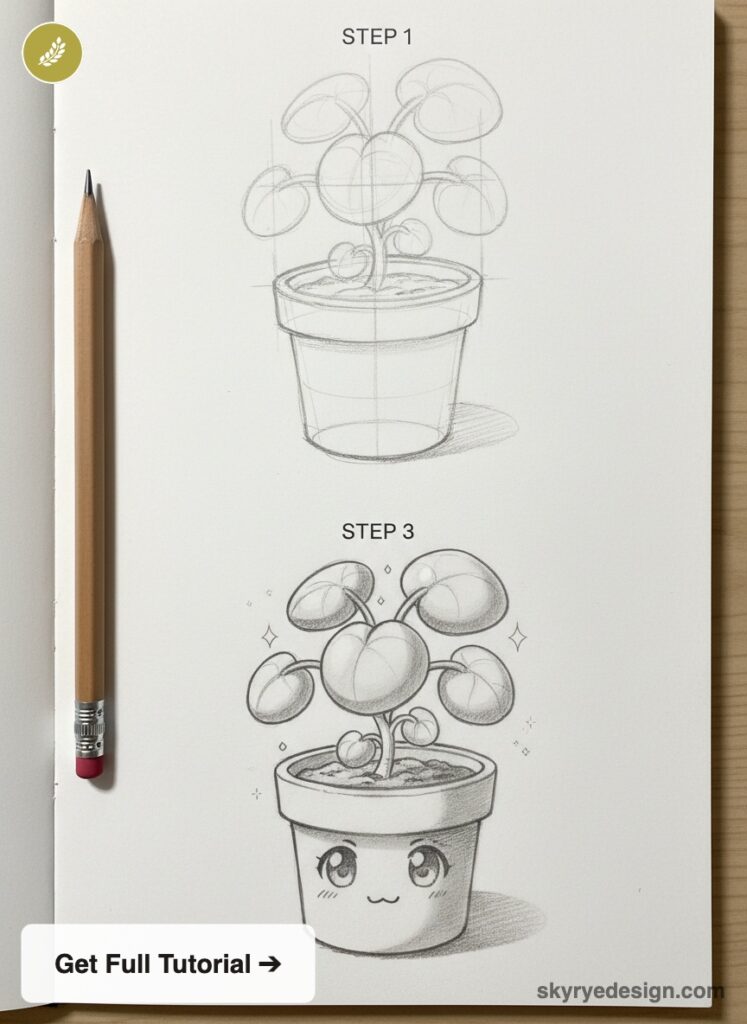 STEP 1

STEP 3

Get Full Tutorial ➔

skyryedesign.com