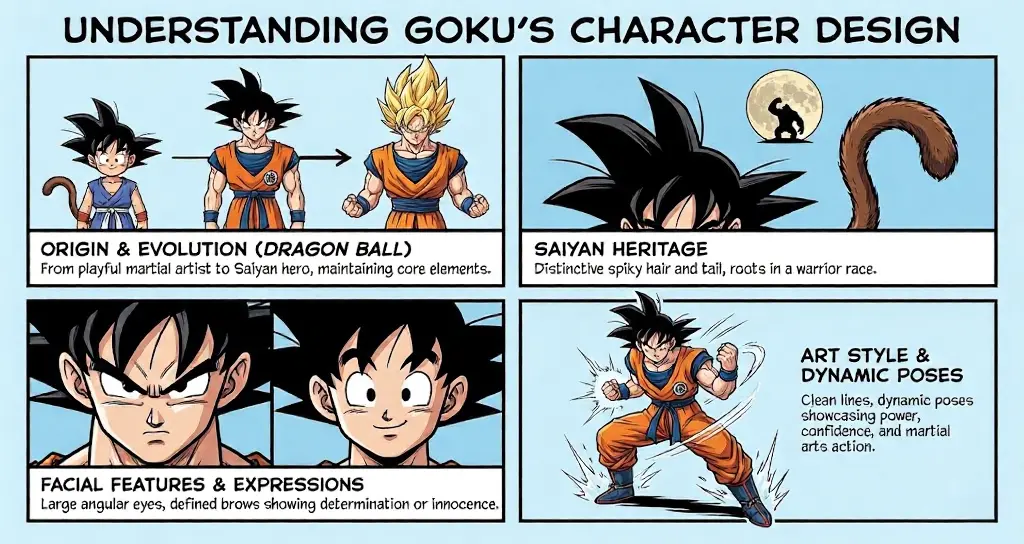 UNDERSTANDING GOKU'S CHARACTER DESIGN

ORIGIN & EVOLUTION (DRAGON BALL)
From playful martial artist to Saiyan hero, maintaining core elements.

SAIYAN HERITAGE
Distinctive spiky hair and tail, roots in a warrior race.

FACIAL FEATURES & EXPRESSIONS
Large angular eyes, defined brows showing determination or innocence.

ART STYLE & DYNAMIC POSES
Clean lines, dynamic poses showcasing power, confidence, and martial arts action.