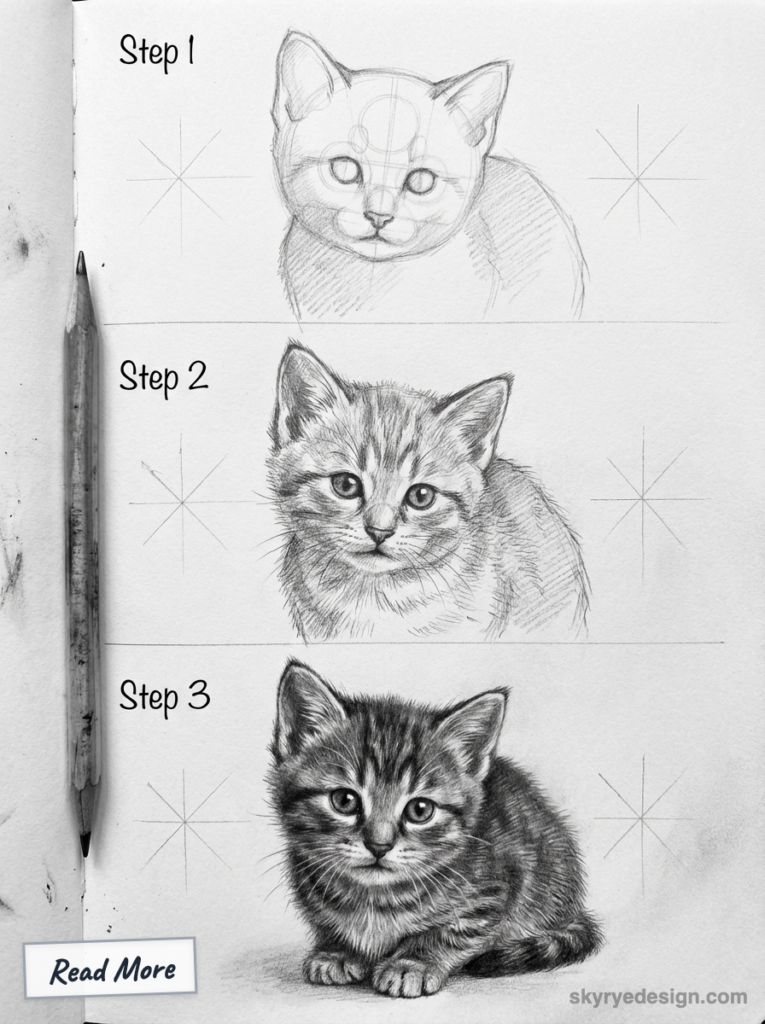 Step 1

Step 2

Step 3

Read More

skyryedesign.com