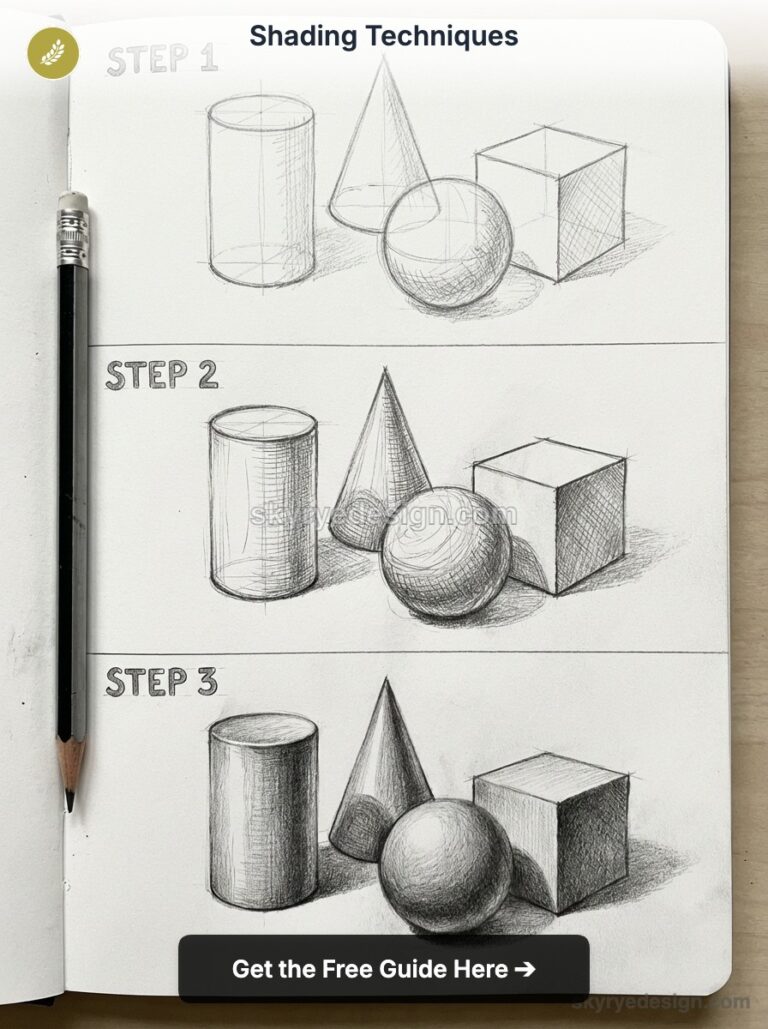 Shading Techniques

STEP 1

STEP 2

skyryedesign.com

STEP 3

Get the Free Guide Here ➔

skyryedesign.com