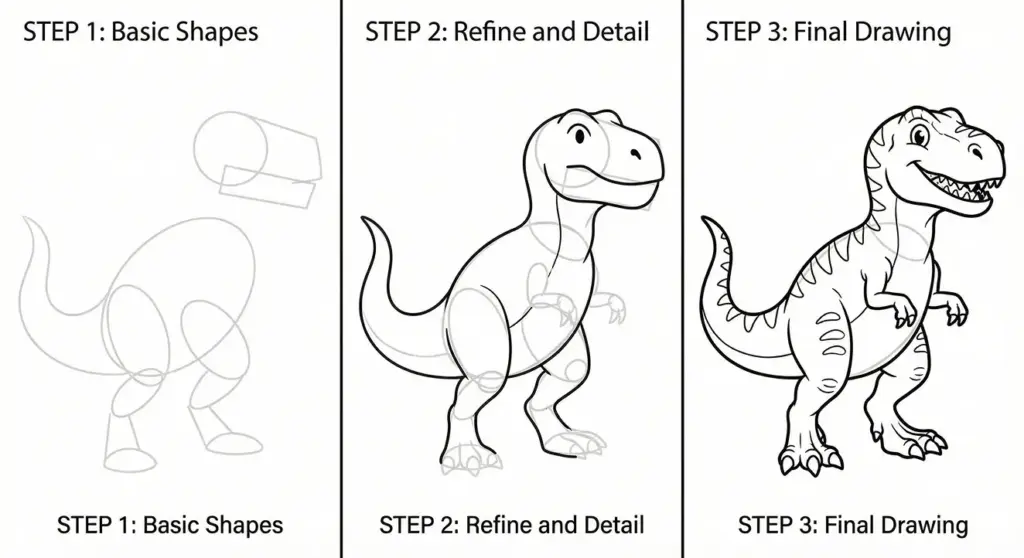 STEP 1: Basic Shapes

STEP 1: Basic Shapes

STEP 2: Refine and Detail

STEP 2: Refine and Detail

STEP 3: Final Drawing

STEP 3: Final Drawing