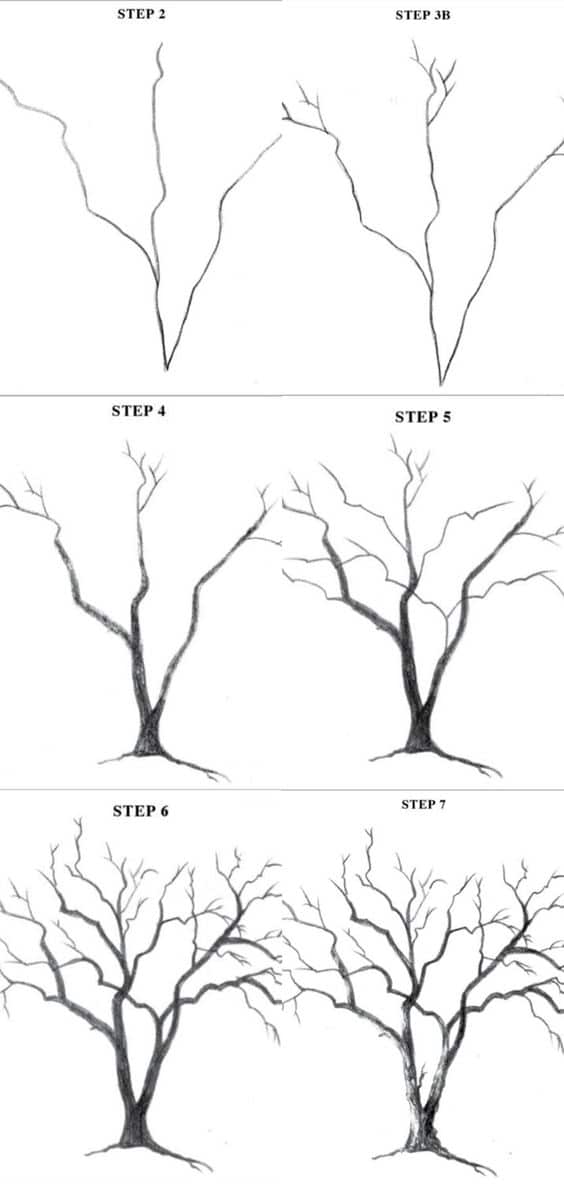 STEP 2

STEP 3B

STEP 4

STEP 5

STEP 6

STEP 7