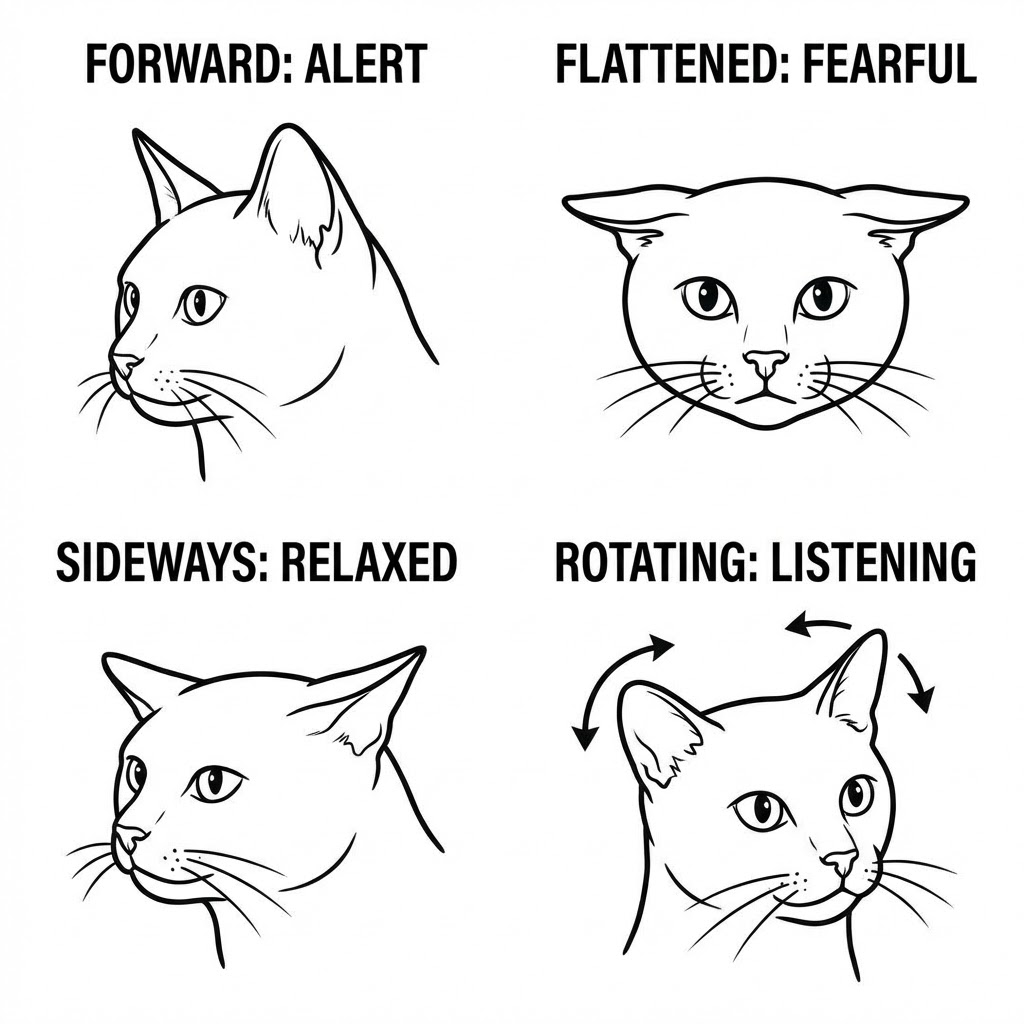 FORWARD: ALERT

FLATTENED: FEARFUL

SIDEWAYS: RELAXED

ROTATING: LISTENING