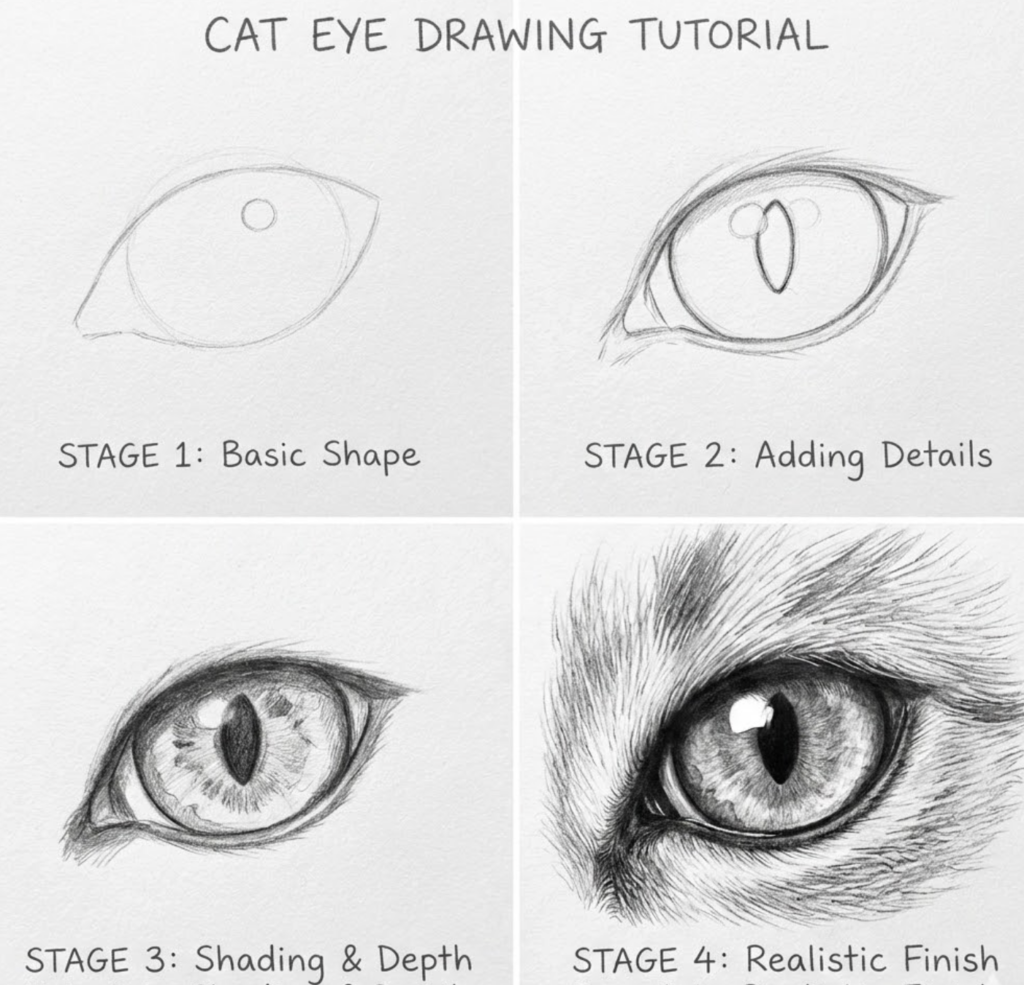 CAT EYE DRAWING TUTORIAL

STAGE 1: Basic Shape

STAGE 2: Adding Details

STAGE 3: Shading & Depth

STAGE 4: Realistic Finish