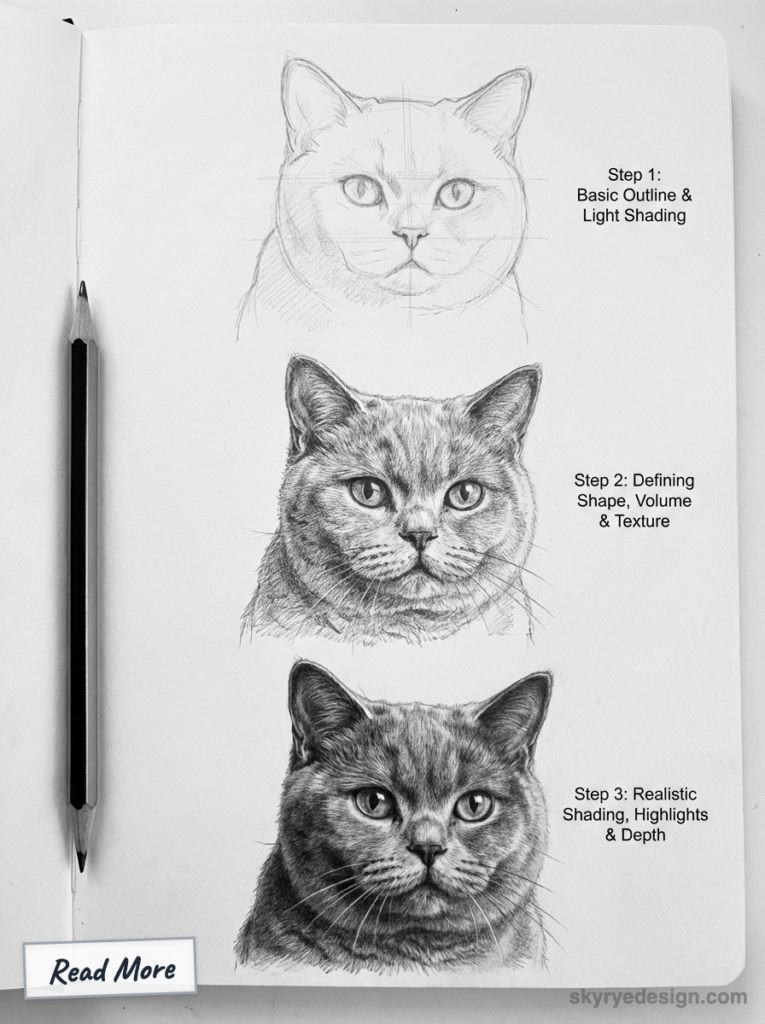 Step 1:
Basic Outline &
Light Shading

Step 2: Defining
Shape, Volume
& Texture

Step 3: Realistic
Shading, Highlights
& Depth

Read More

skyryedesign.com