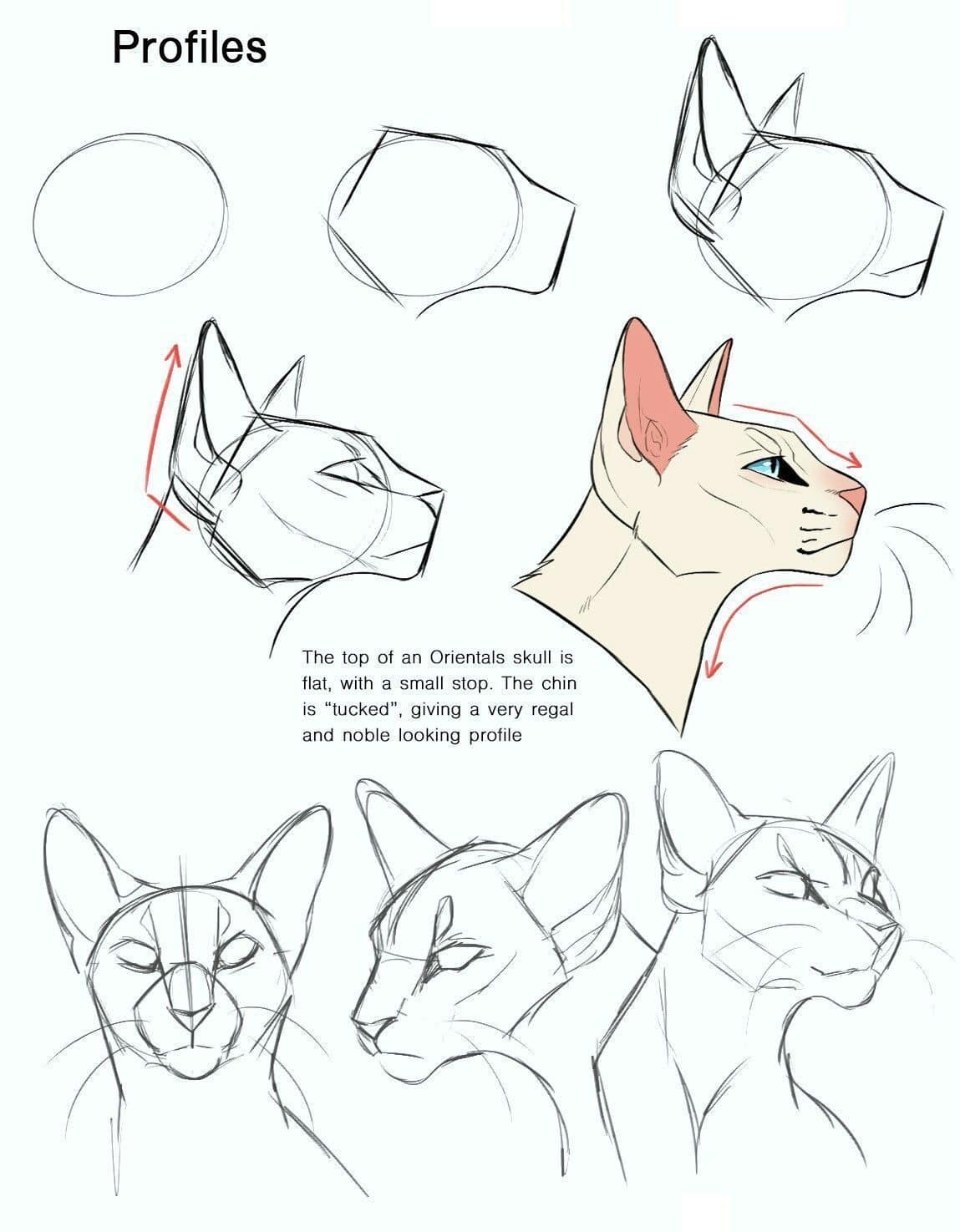 Profiles

The top of an Orientals skull is flat, with a small stop. The chin is "tucked", giving a very regal and noble looking profile