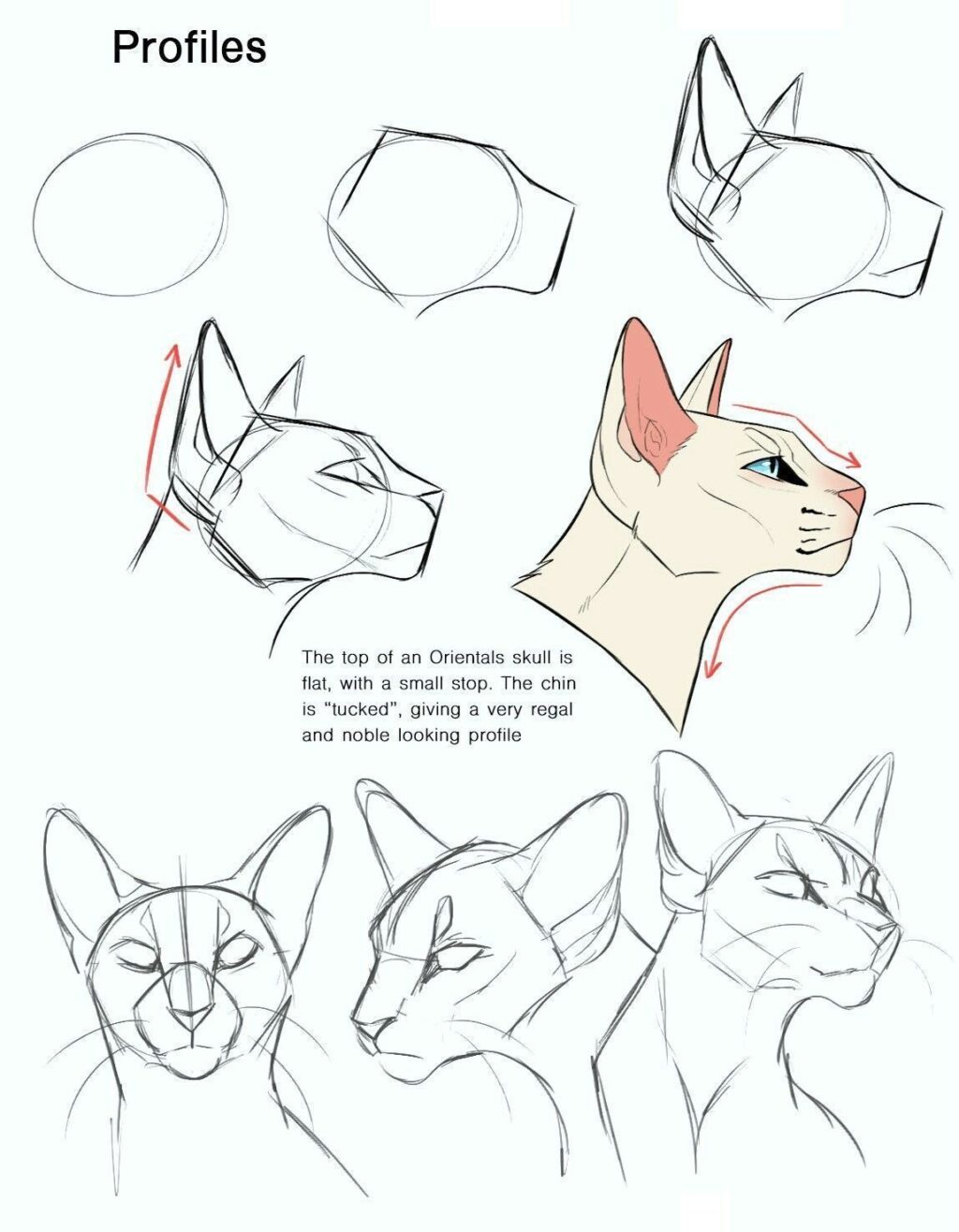 Profiles

The top of an Orientals skull is flat, with a small stop. The chin is "tucked", giving a very regal and noble looking profile